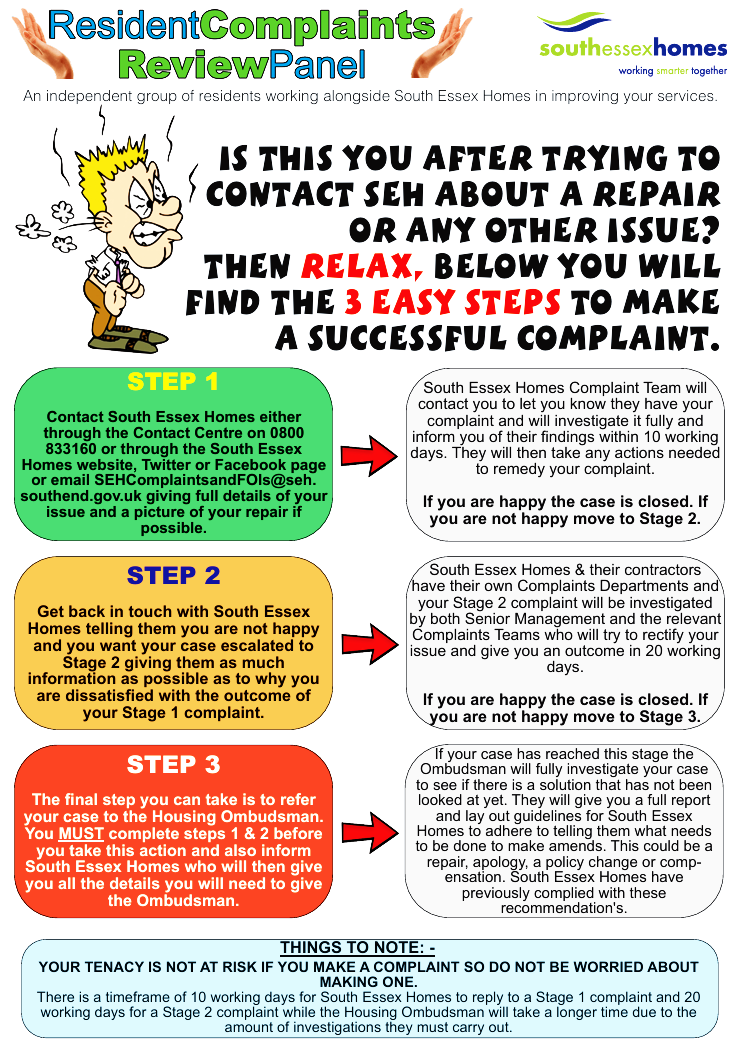 ResidentComplaints ReviewPanel

southessexhomes
working smarter together

An independent group of residents working alongside South Essex Homes in improving your services.

IS THIS YOU AFTER TRYING TO CONTACT SEH ABOUT A REPAIR OR ANY OTHER ISSUE? THEN RELAX, BELOW YOU WILL FIND THE 3 EASY STEPS TO MAKE A SUCCESSFUL COMPLAINT.

STEP 1

Contact South Essex Homes either through the Contact Centre on 0800 833160 or through the South Essex Homes website, Twitter or Facebook page or email SEHComplaintsandFOIs@seh.southend.gov.uk giving full details of your issue and a picture of your repair if possible.

South Essex Homes Complaint Team will contact you to let you know they have your complaint and will investigate it fully and inform you of their findings within 10 working days. They will then take any actions needed to remedy your complaint.

If you are happy the case is closed. If you are not happy move to Stage 2.

STEP 2

Get back in touch with South Essex Homes telling them you are not happy and you want your case escalated to Stage 2 giving them as much information as possible as to why you are dissatisfied with the outcome of your Stage 1 complaint.

South Essex Homes & their contractors have their own Complaints Departments and your Stage 2 complaint will be investigated by both Senior Management and the relevant Complaints Teams who will try to rectify your issue and give you an outcome in 20 working days.

If you are happy the case is closed. If you are not happy move to Stage 3.

STEP 3

The final step you can take is to refer your case to the Housing Ombudsman. You MUST complete steps 1 & 2 before you take this action and also inform South Essex Homes who will then give you all the details you will need to give the Ombudsman.

If your case has reached this stage the Ombudsman will fully investigate your case to see if there is a solution that has not been looked at yet. They will give you a full report and lay out guidelines for South Essex Homes to adhere to telling them what needs to be done to make amends. This could be a repair, apology, a policy change or compensation. South Essex Homes have previously complied with these recommendation's.

THINGS TO NOTE: -
YOUR TENACY IS NOT AT RISK IF YOU MAKE A COMPLAINT SO DO NOT BE WORRIED ABOUT MAKING ONE.
There is a timeframe of 10 working days for South Essex Homes to reply to a Stage 1 complaint and 20 working days for a Stage 2 complaint while the Housing Ombudsman will take a longer time due to the amount of investigations they must carry out.